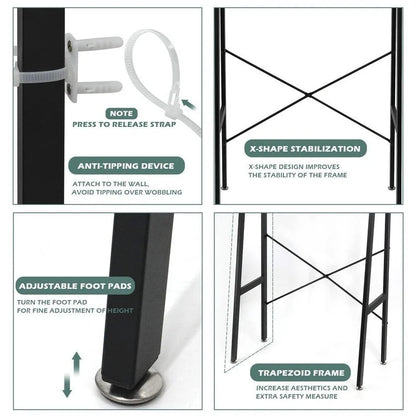 NOTE
PRESS TO RELEASE STRAP

ANTI-TIPPING DEVICE

ATTACH TO THE WALL, AVOID TIPPING OVER WOBBLING

X-SHAPE STABILIZATION

X-SHAPE DESIGN IMPROVES THE STABILITY OF THE FRAME

ADJUSTABLE FOOT PADS

TURN THE FOOT PAD FOR FINE ADJUSTMENT OF HEIGHT

TRAPEZOID FRAME

INCREASE AESTHETICS AND EXTRA SAFETY MEASURE