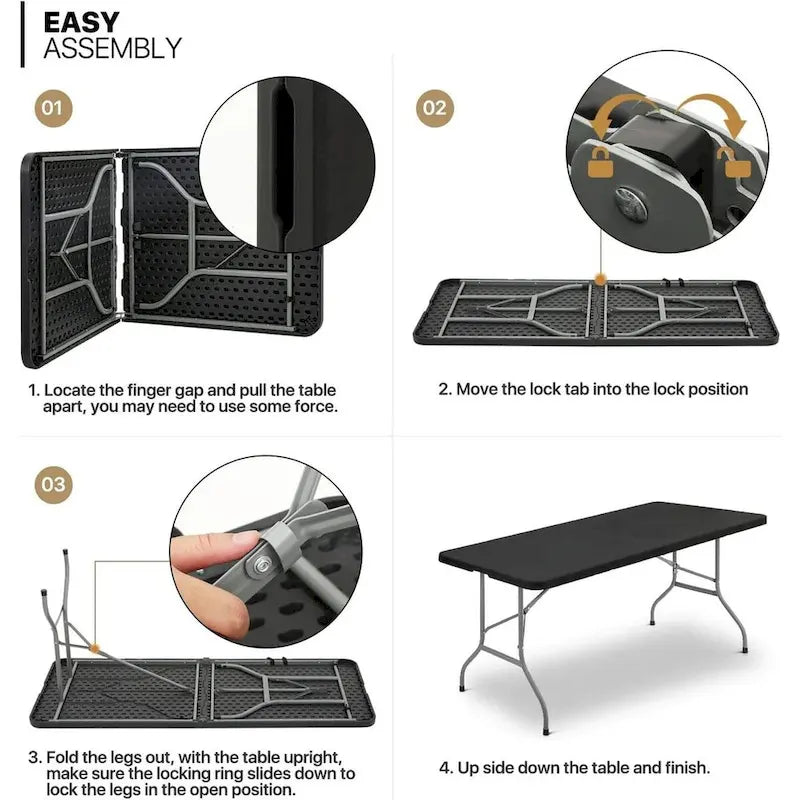 EASY
ASSEMBLY

01

1. Locate the finger gap and pull the table apart, you may need to use some force.

02

2. Move the lock tab into the lock position

03

3. Fold the legs out, with the table upright, make sure the locking ring slides down to lock the legs in the open position.

4. Up side down the table and finish.