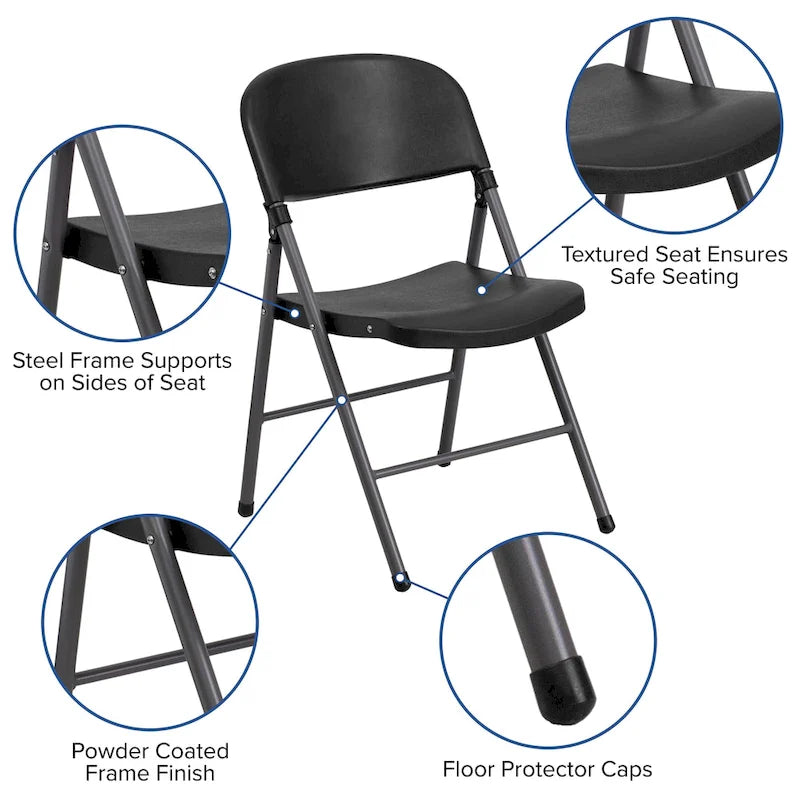 Textured Seat Ensures Safe Seating

Steel Frame Supports on Sides of Seat

Powder Coated Frame Finish

Floor Protector Caps