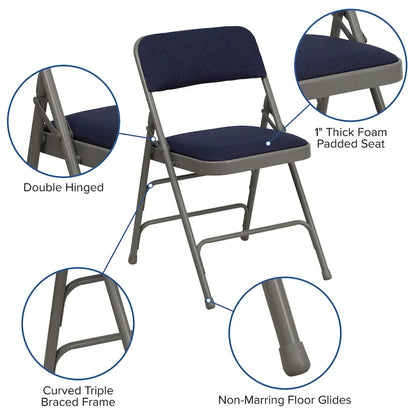 1" Thick Foam Padded Seat

Double Hinged

Curved Triple Braced Frame

Non-Marring Floor Glides