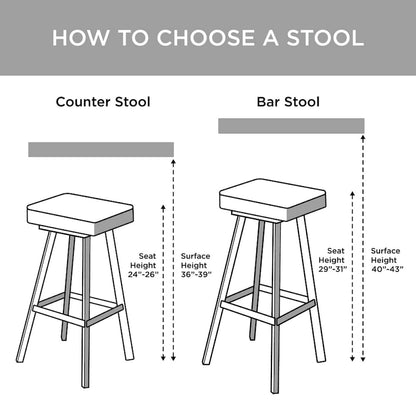 HOW TO CHOOSE A STOOL

Counter Stool

Seat Height 24"-26"

Surface Height 36"-39"

Bar Stool

Seat Height 29"-31"

Surface Height 40"-43"